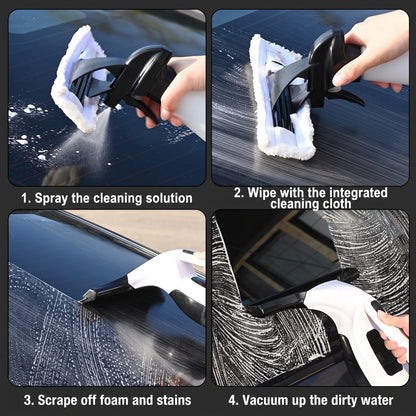 1. Spray the cleaning solution

2. Wipe with the integrated cleaning cloth

3. Scrape off foam and stains

4. Vacuum up the dirty water