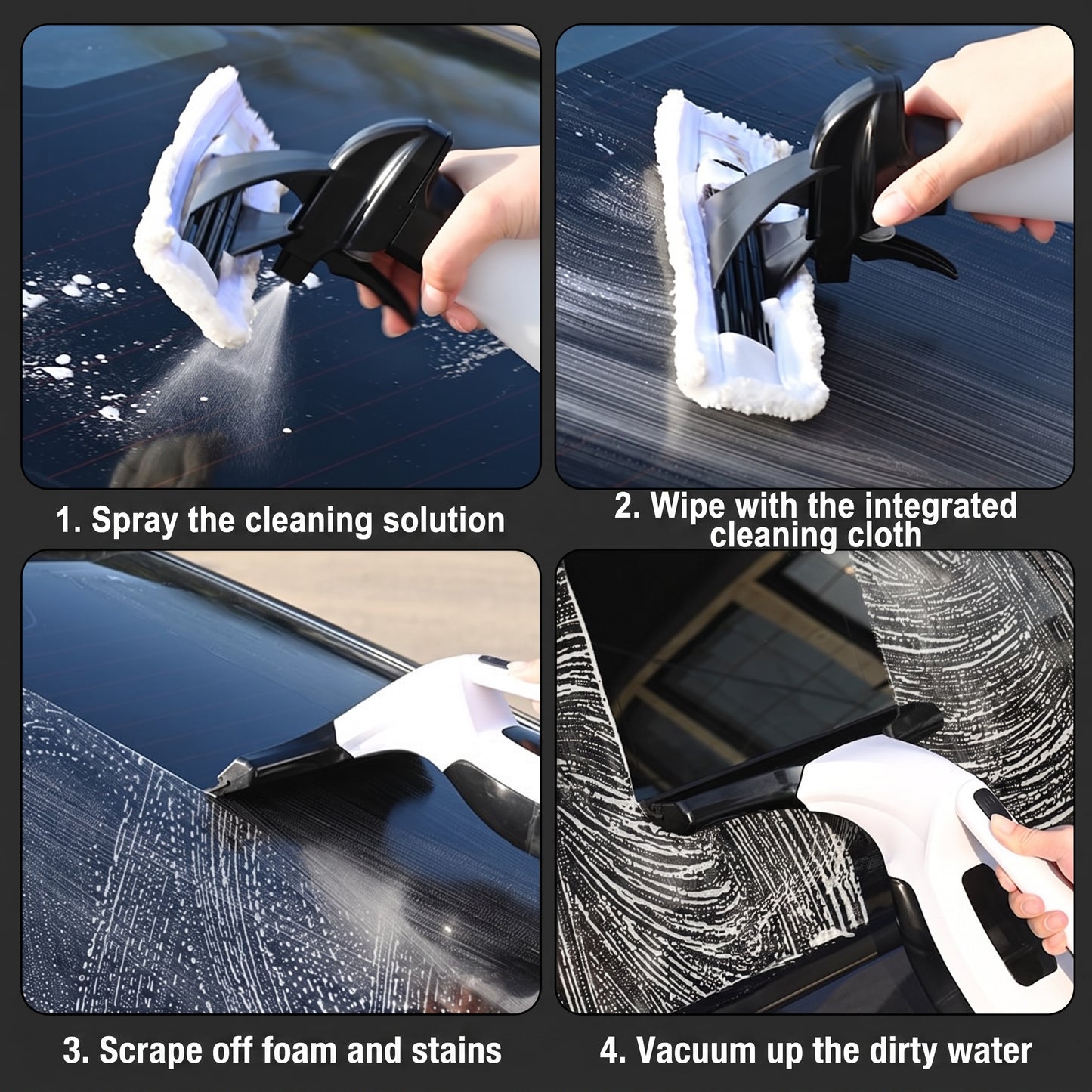 1. Spray the cleaning solution

2. Wipe with the integrated cleaning cloth

3. Scrape off foam and stains

4. Vacuum up the dirty water