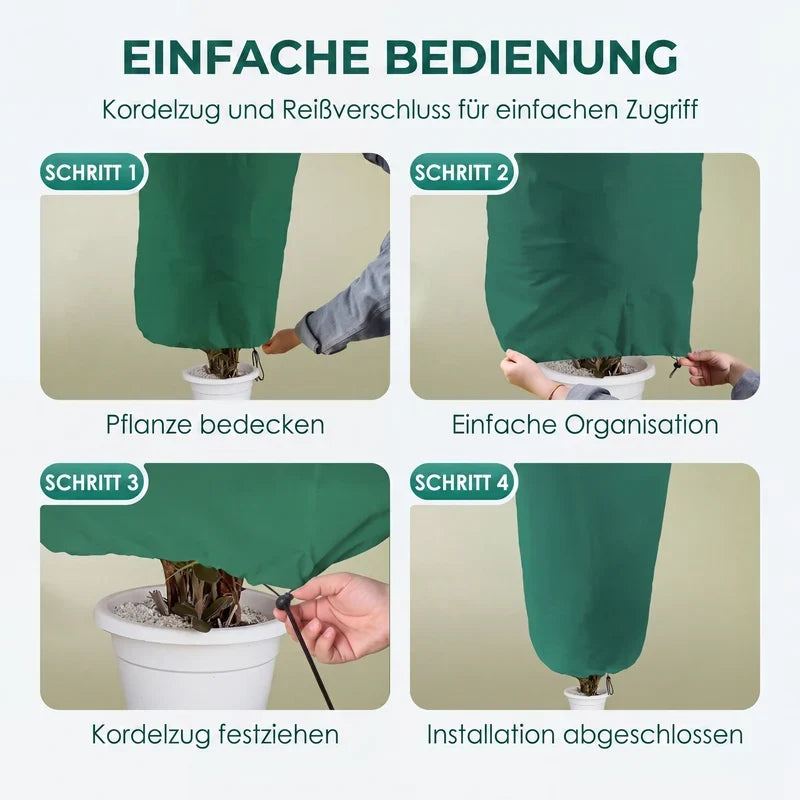 EINFACHE BEDIENUNG

Kordelzug und Reißverschluss für einfachen Zugriff

SCHRITT 1

Pflanze bedecken

SCHRITT 2

Einfache Organisation

SCHRITT 3

Kordelzug festziehen

SCHRITT 4

Installation abgeschlossen