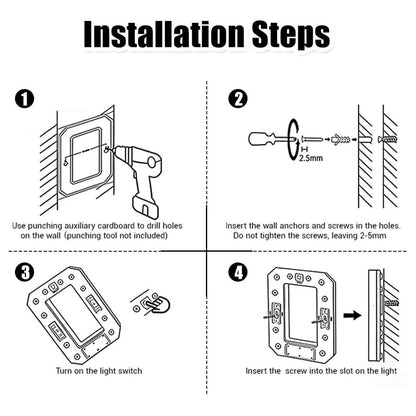 Installation Steps

1

Use punching auxiliary cardboard to drill holes on the wall (punching tool not included)

2

2.5mm

Insert the wall anchors and screws in the holes. Do not tighten the screws, leaving 2-5mm

3

Turn on the light switch

4

Insert the screw into the slot on the light