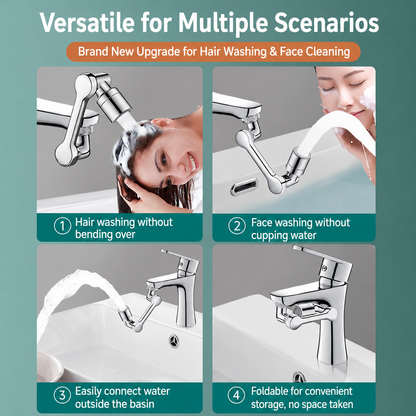 Versatile for Multiple Scenarios

Brand New Upgrade for Hair Washing & Face Cleaning

① Hair washing without bending over

② Face washing without cupping water

③ Easily connect water outside the basin

④ Foldable for convenient storage, no space taken