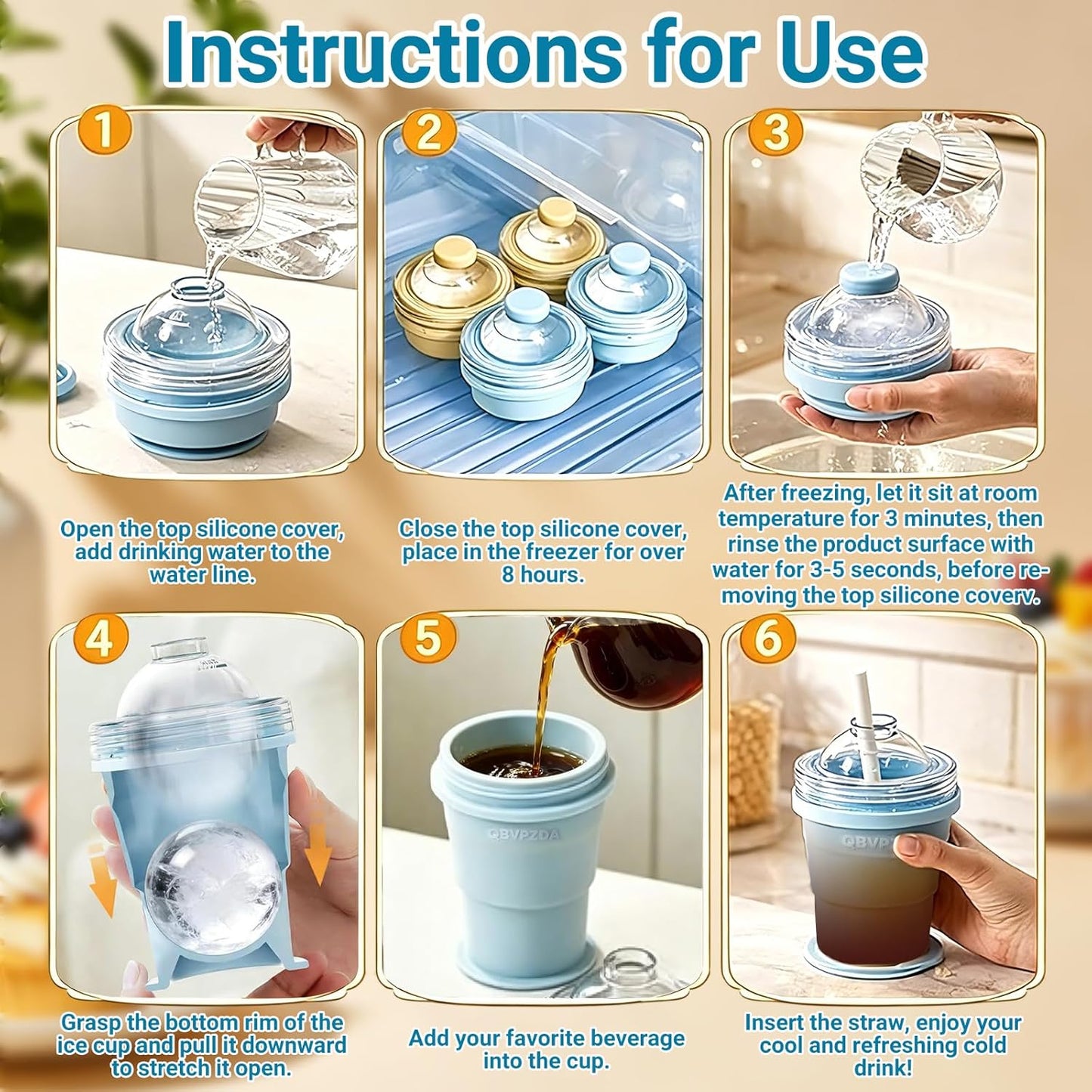 Instructions for Use

1

Open the top silicone cover, add drinking water to the water line.

2

Close the top silicone cover, place in the freezer for over 8 hours.

3

After freezing, let it sit at room temperature for 3 minutes, then rinse the product surface with water for 3-5 seconds, before removing the top silicone coverv.

4

Grasp the bottom rim of the ice cup and pull it downward to stretch it open.

5

QBVPZDA

Add your favorite beverage into the cup.

6

QBVP

Insert the straw, enjoy your cool and refreshing cold drink!