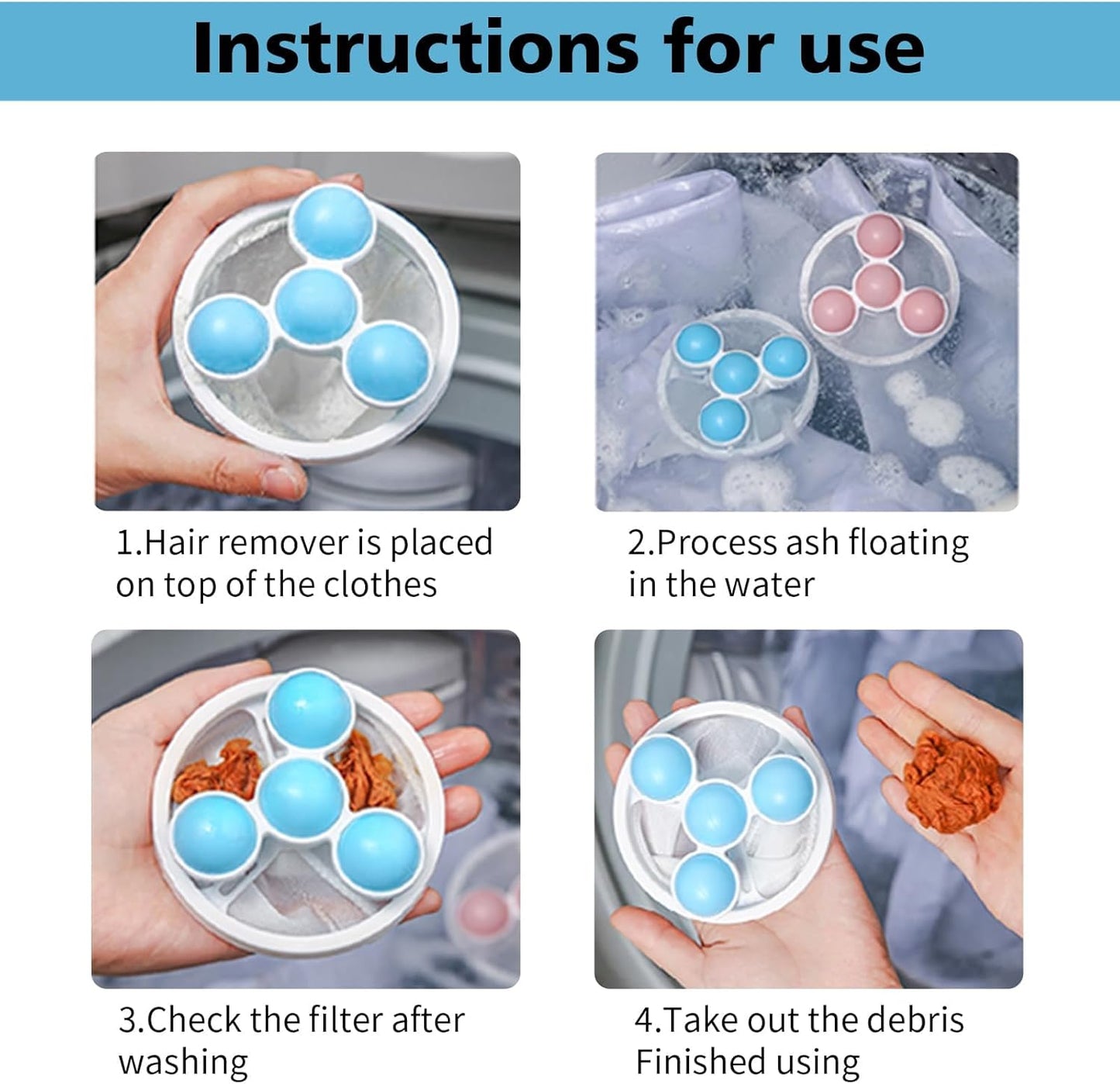 Instructions for use

1.Hair remover is placed on top of the clothes

2.Process ash floating in the water

3.Check the filter after washing

4.Take out the debris Finished using