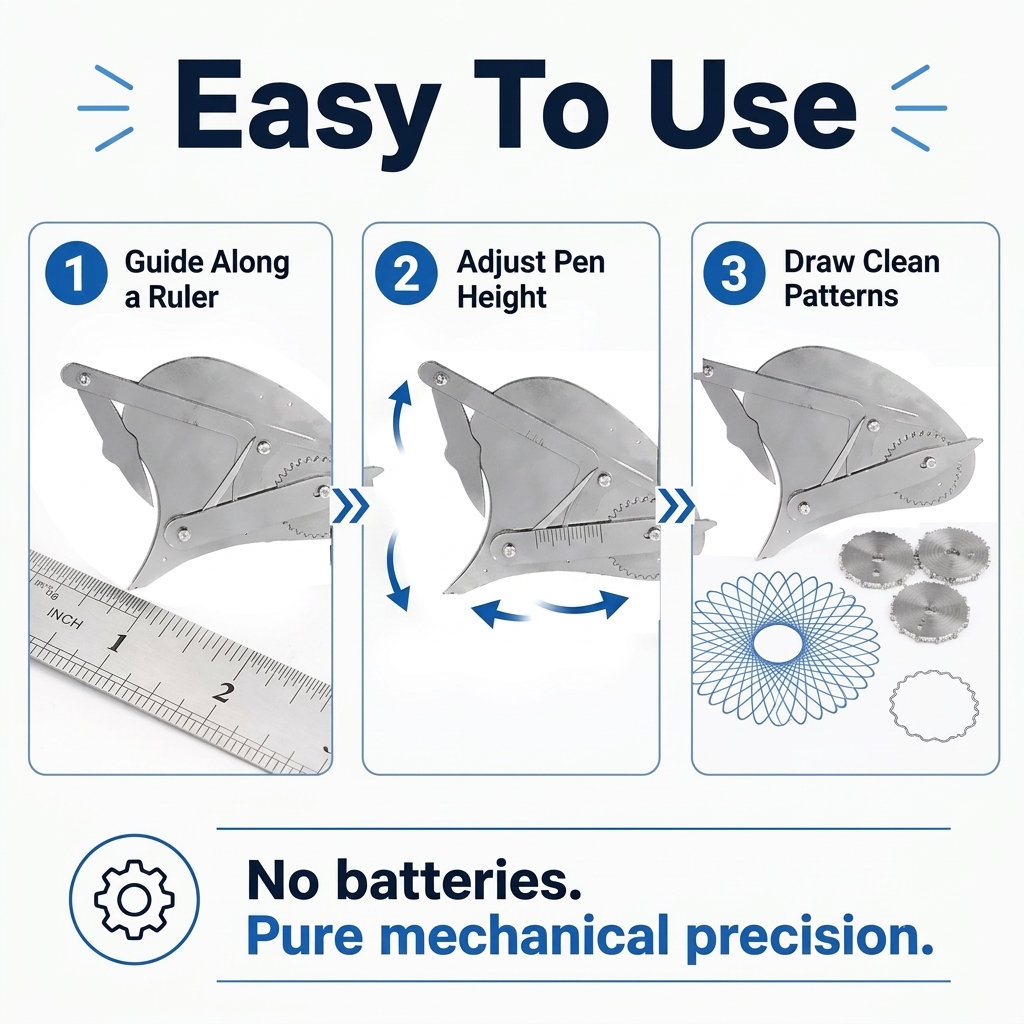 Easy To Use

1 Guide Along a Ruler

INCH
1
2

2 Adjust Pen Height

3 Draw Clean Patterns

No batteries.
Pure mechanical precision.