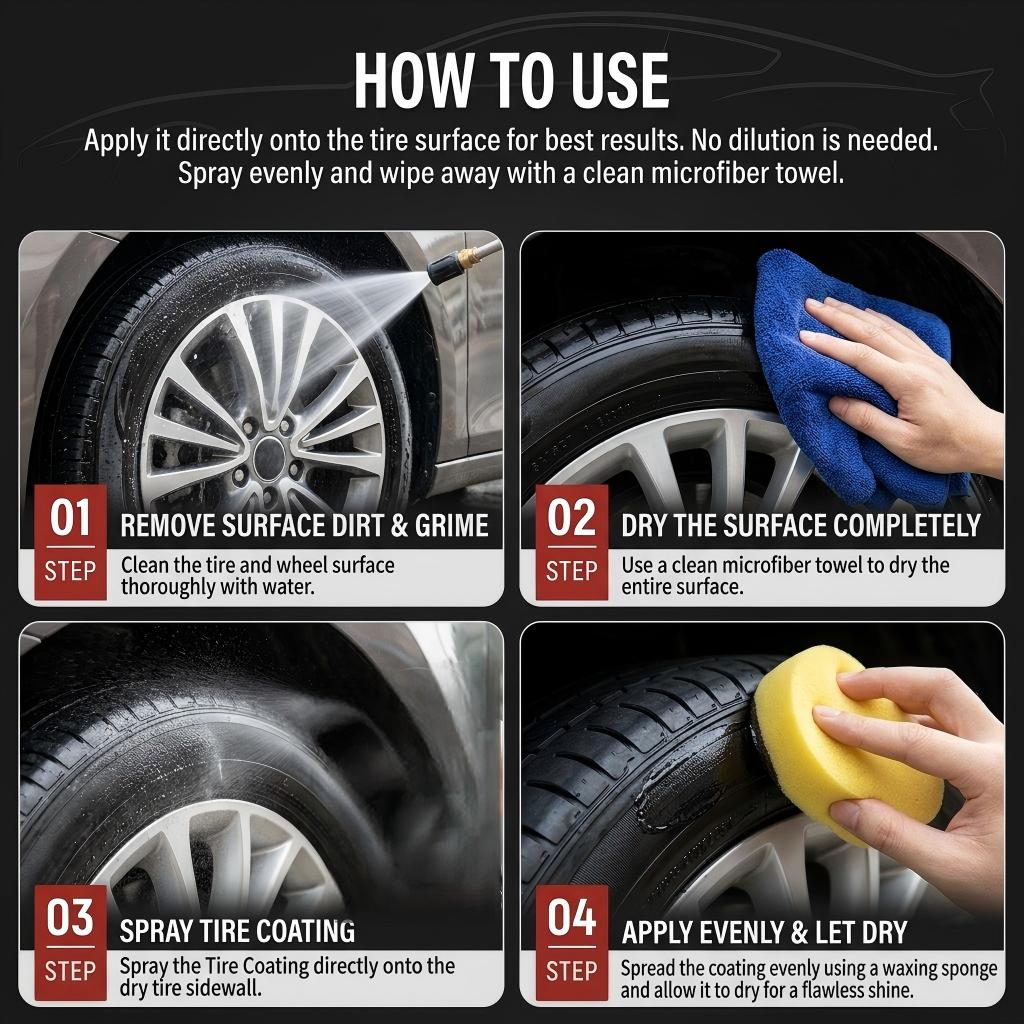 HOW TO USE

Apply it directly onto the tire surface for best results. No dilution is needed. Spray evenly and wipe away with a clean microfiber towel.

01 STEP
REMOVE SURFACE DIRT & GRIME
Clean the tire and wheel surface thoroughly with water.

02 STEP
DRY THE SURFACE COMPLETELY
Use a clean microfiber towel to dry the entire surface.

03 STEP
SPRAY TIRE COATING
Spray the Tire Coating directly onto the dry tire sidewall.

04 STEP
APPLY EVENLY & LET DRY
Spread the coating evenly using a waxing sponge and allow it to dry for a flawless shine.